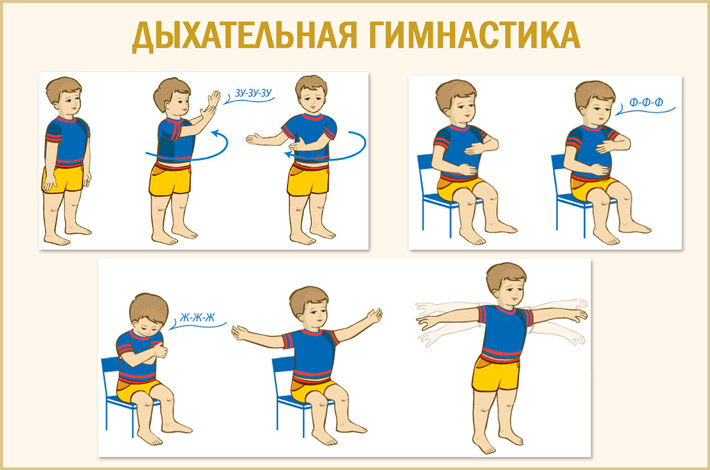 ДЫХАТЕЛЬНАЯ ГИМНАСТИКА

ЗУ-ЗУ-ЗУ

Ф-Ф-Ф

Ж-Ж-Ж